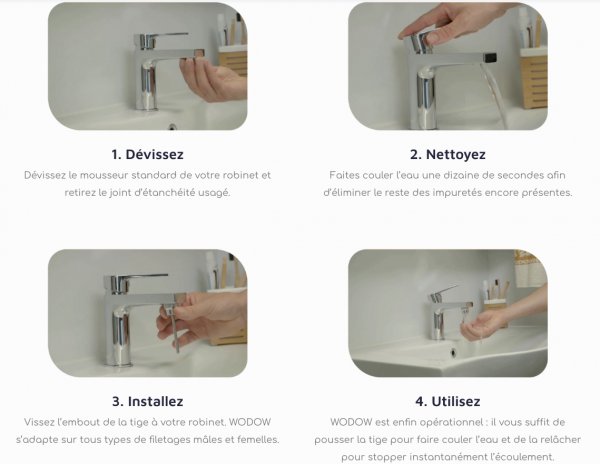 1. Dévissez

Dévissez le mousseur standard de votre robinet et retirez le joint d'étanchéité usagé.

2. Nettoyez

Faites couler l'eau une dizaine de secondes afin d'éliminer le reste des impuretés encore présentes.

3. Installez

Vissez l'embout de la tige à votre robinet. WODOW s'adapte sur tous types de filetages mâles et femelles.

4. Utilisez

WODOW est enfin opérationnel : il vous suffit de pousser la tige pour faire couler l'eau et de la relâcher pour stopper instantanément l'écoulement.